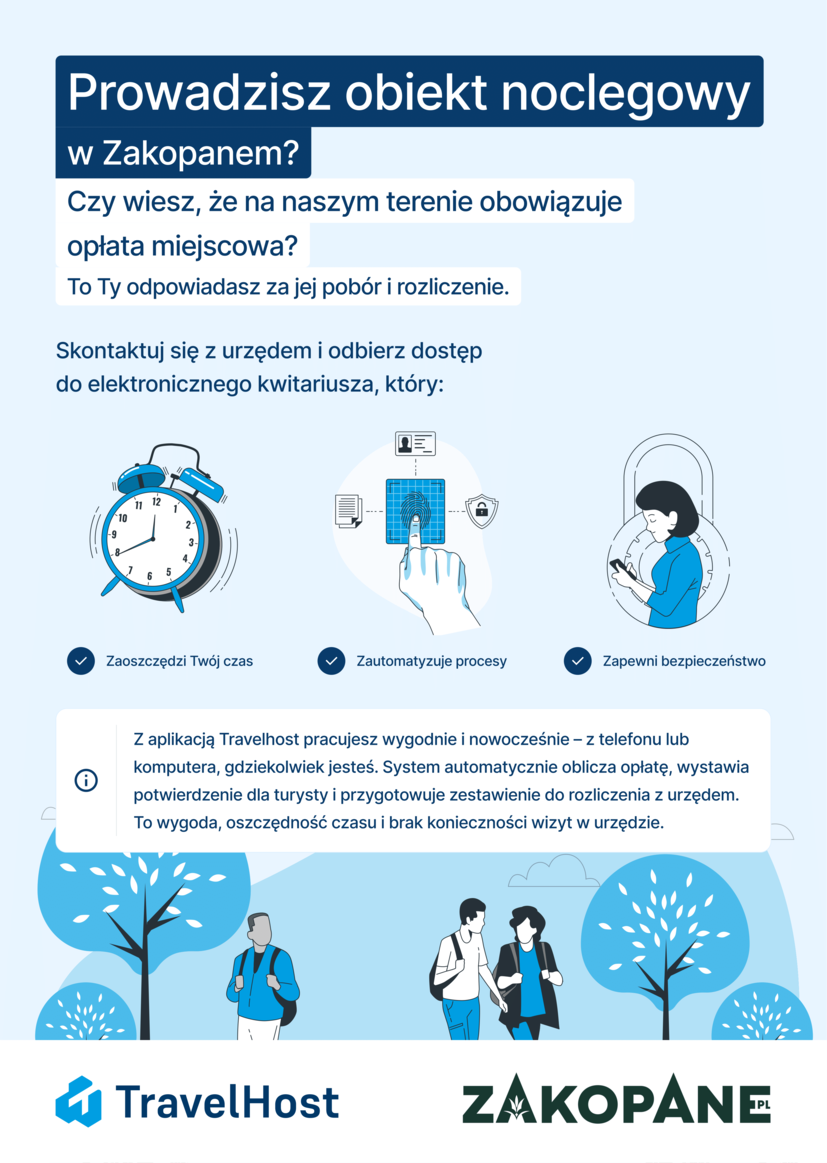 Prowadzisz obiekt noclegowy w Zakopanem?

Czy wiesz, że na naszym terenie obowiązuje opłata miejscowa?

To Ty odpowiadasz za jej pobór i rozliczenie.

Skontaktuj się z urzędem i odbierz dostęp do elektronicznego kwitariusza, który:

12 1 2 3 4 5 6 7 8 9 10 11

Zaoszczędzi Twój czas

Zautomatyzuje procesy

Zapewni bezpieczeństwo

Z aplikacją Travelhost pracujesz wygodnie i nowocześnie – z telefonu lub komputera, gdziekolwiek jesteś. System automatycznie oblicza opłatę, wystawia potwierdzenie dla turysty i przygotowuje zestawienie do rozliczenia z urzędem. To wygoda, oszczędność czasu i brak konieczności wizyt w urzędzie.

TravelHost

ZAKOPANE PL